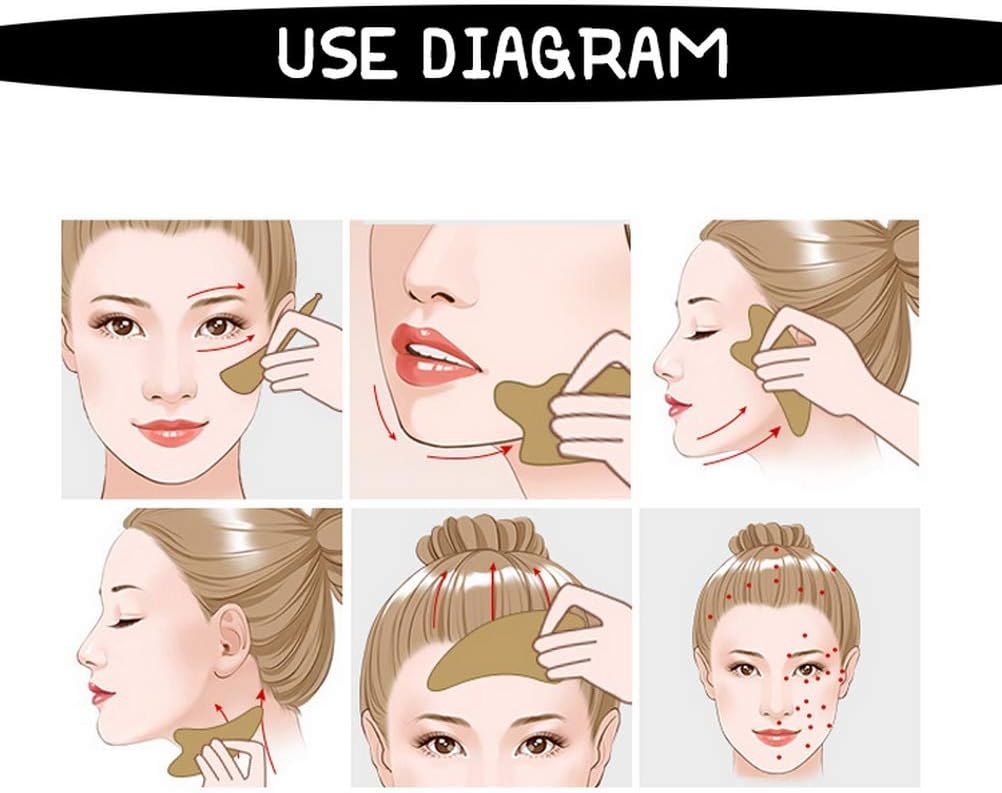 USE DIAGRAM